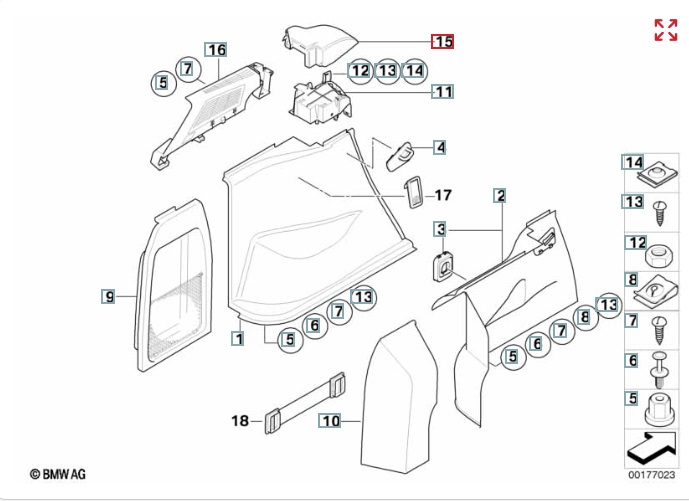 15
16
7
5
12 13 14
11
4
17
2
3
9
13
7
6
5
1
13
8
7
6
5
18
10
14
13
12
8
7
6
5
© BMW AG
00177023