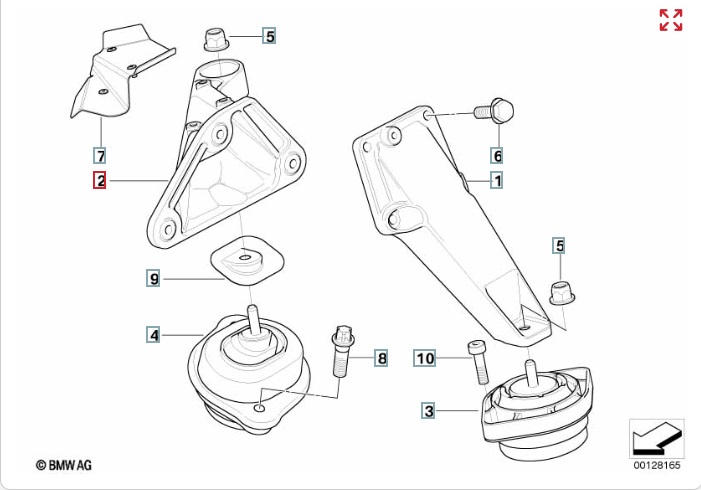 5
7
2
6
1
5
9
4
8
10
3
© BMW AG
00128165