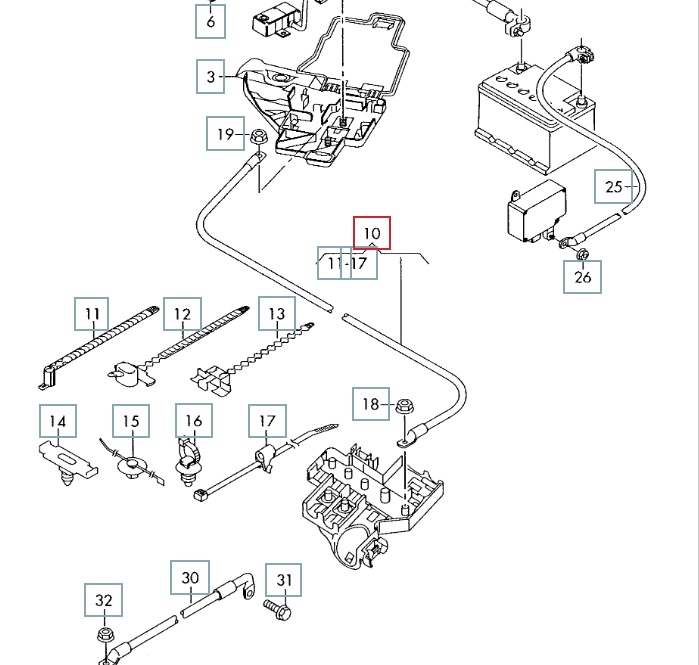 6
3
19
25
10
11-17
26
11
12
13
18
14
15
16
17
30
31
32