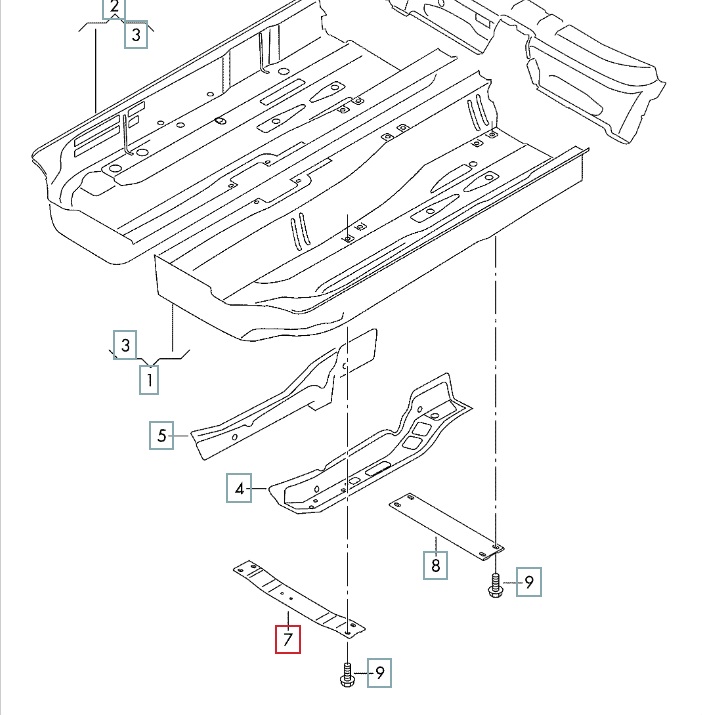 2
3
3
1
5
4
8
9
7
9