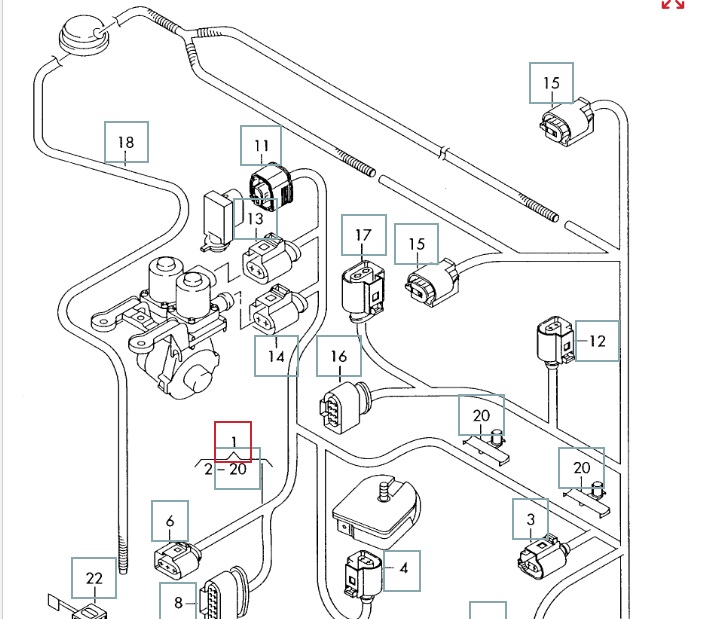 15
18
11
13
17
15
12
14
16
20
1
2 – 20
20
6
3
4
22
8