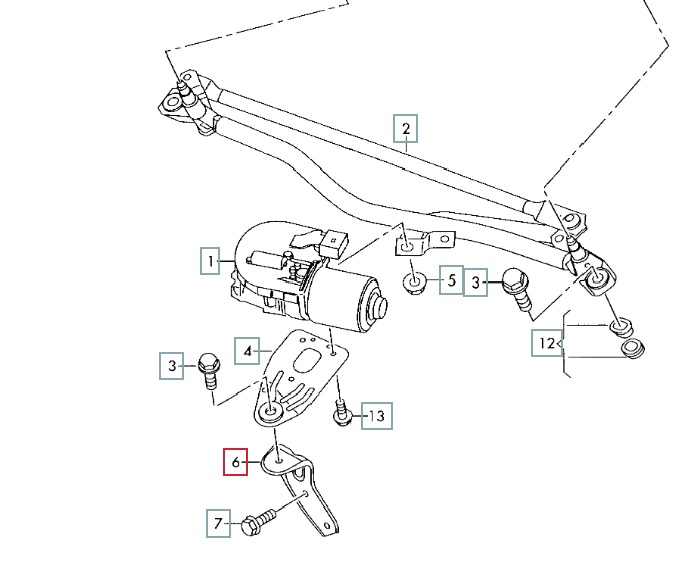 2
1
5
3
12
4
3
13
6
7