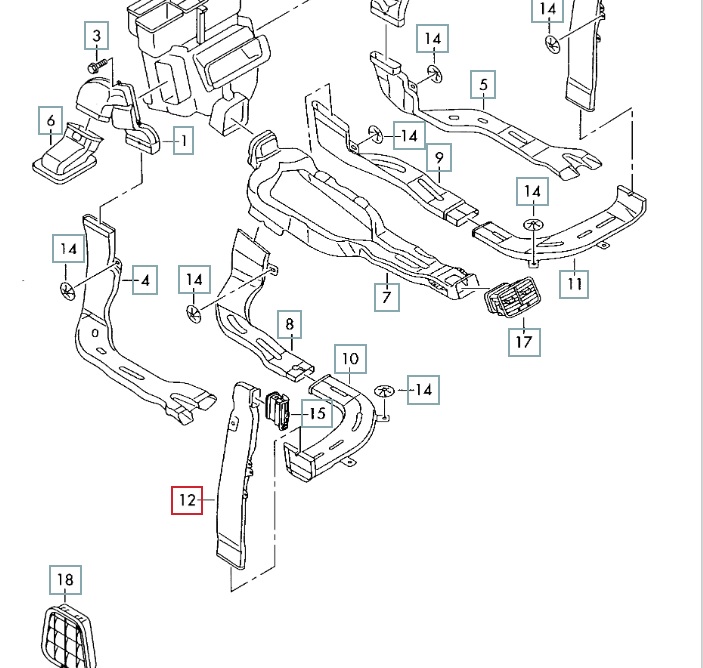 14
3
14
5
6
1
14
9
14
14
4
14
7
11
8
17
10
14
15
12
18