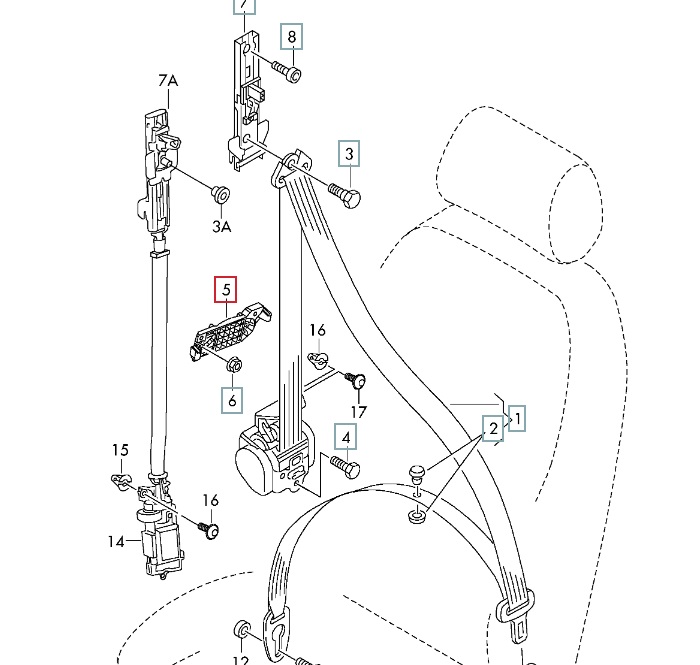 7
8
7A
3
3A
5
16
6
17
1
2
4
15
16
14
12