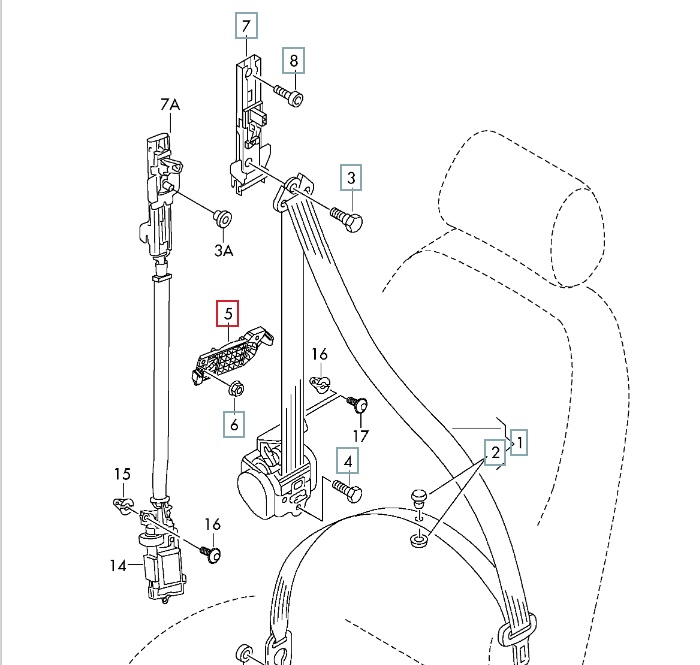 7
8
7A
3
3A
5
16
6
17
1
2
4
15
16
14