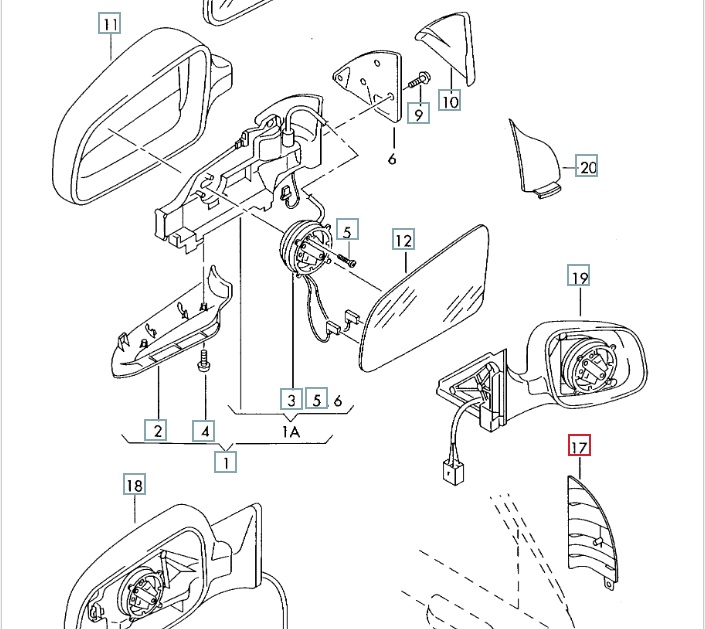 11
9
10
6
20
5
12
19
3 5 6
1A
2 4
1
17
18