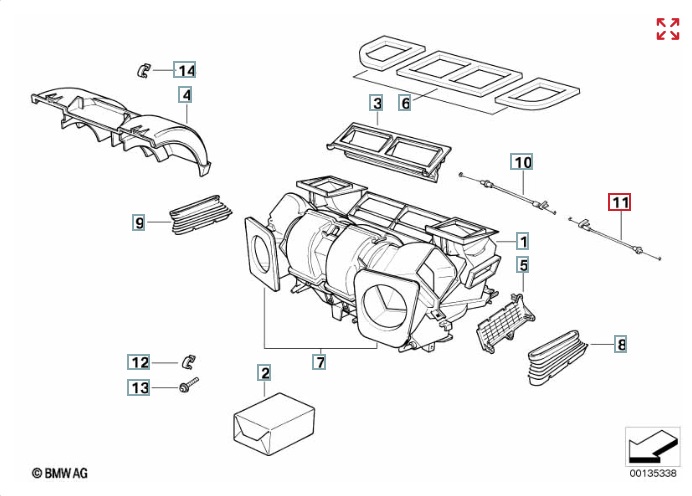 14
4
3
6
10
11
9
1
5
8
7
12
13
2
© BMW AG
00135338