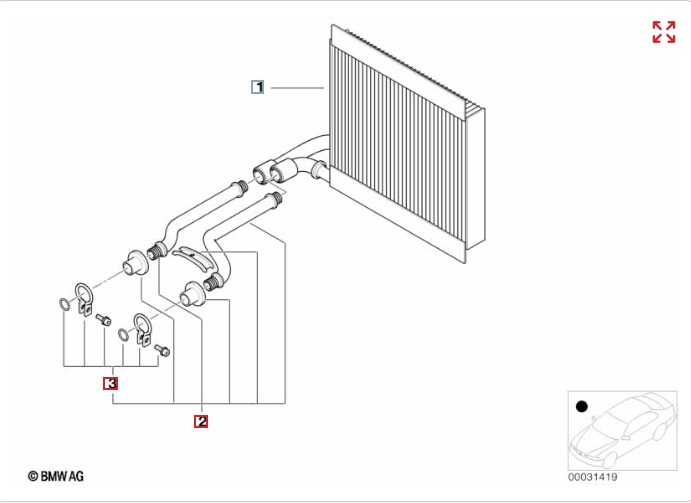 1

3

2

© BMW AG

00031419