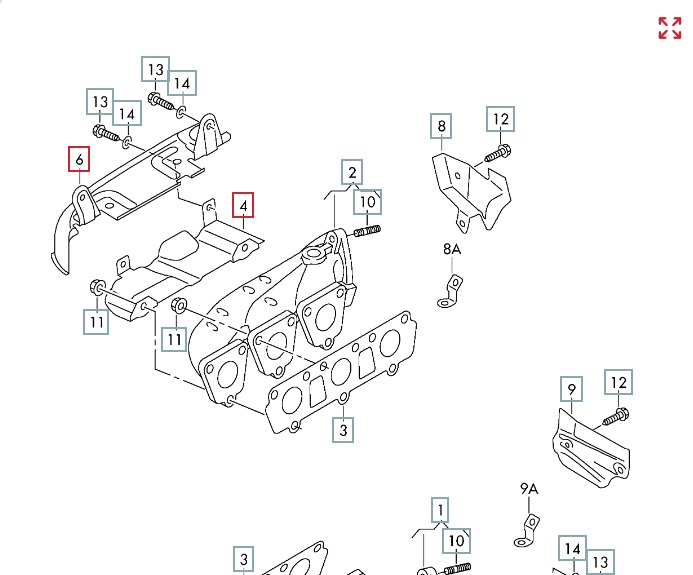 13
14
13
14
6
4
2
10
8
12
8A
11
11
3
9
12
9A
1
10
3
14
13