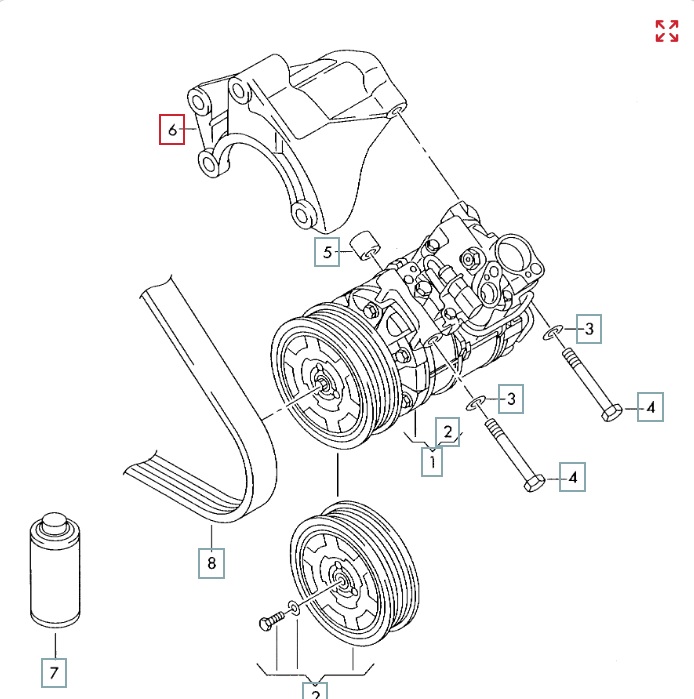 6
5
3
3
4
2
1
4
8
7
2