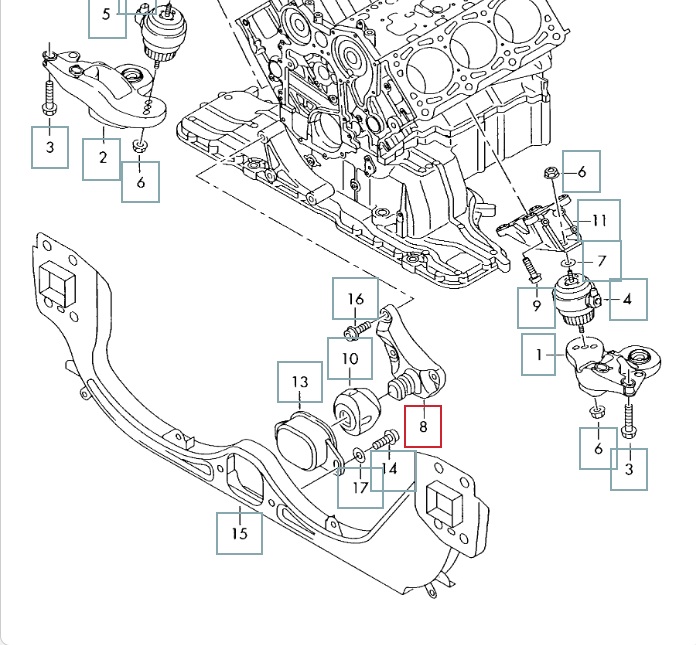 5
3
2
6
6
11
7
9
4
1
6
3
16
10
13
8
14
17
15