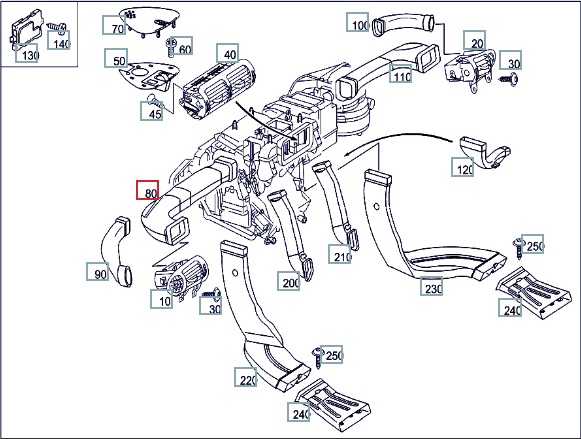 130
140
70
60
50
40
45
100
20
30
110
120
80
90
10
30
200
210
230
250
240
220
250
240