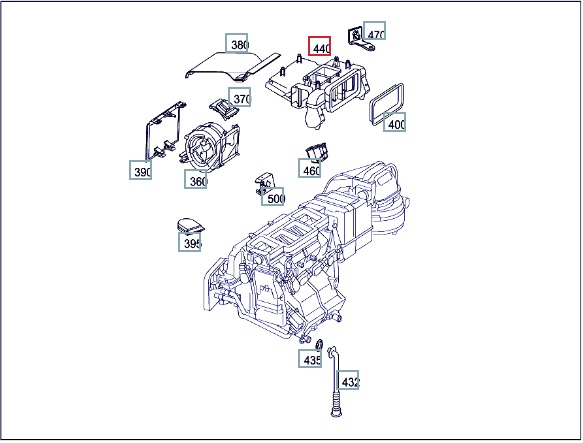 380
440
470
370
400
390
360
460
500
395
435
432