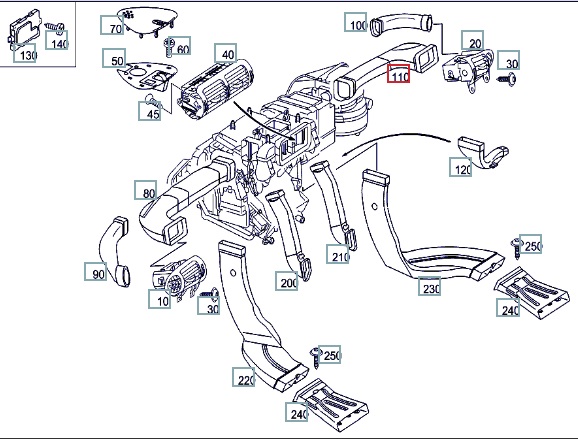 130
140
70
60
50
40
45
100
20
30
110
120
80
90
10
30
200
210
230
250
240
220
250
240