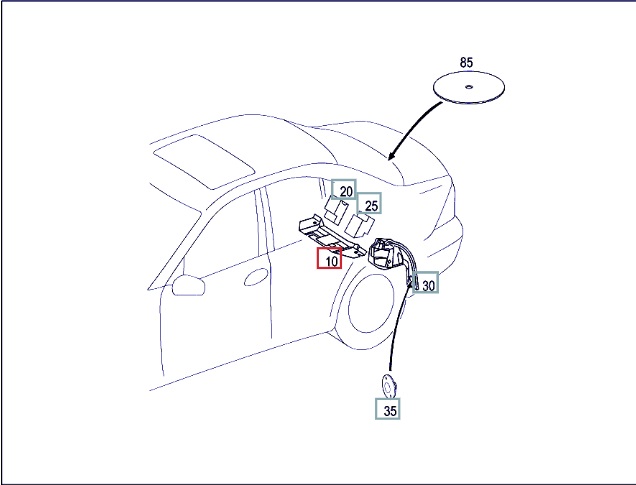 85

20

25

10

30

35