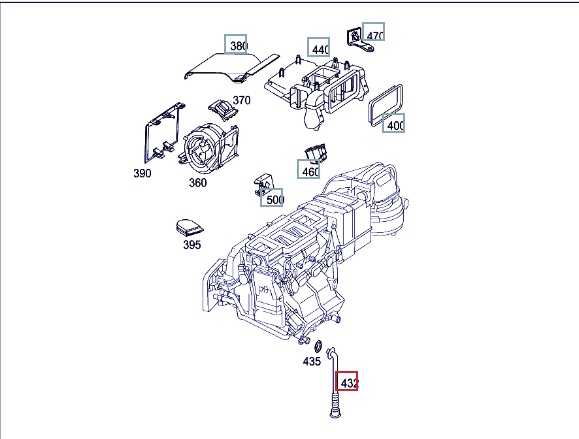 380
440
470
370
400
390
360
460
500
395
435
432