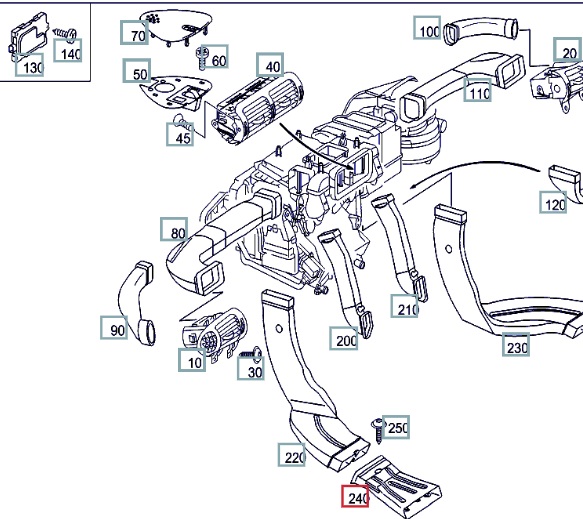 130
140
70
60
50
40
45
100
20
110
120
80
90
10
30
200
210
230
220
250
240