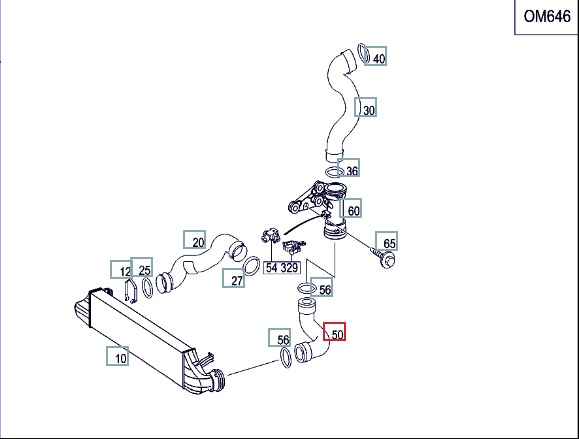 OM646

40

30

36

60

65

20

54 329

12 25

27

56

50

56

10