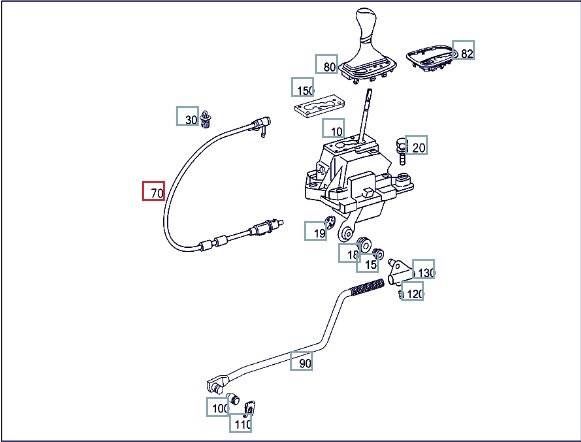 80
82
150
30
10
20
70
19
18
15
130
120
90
100
110