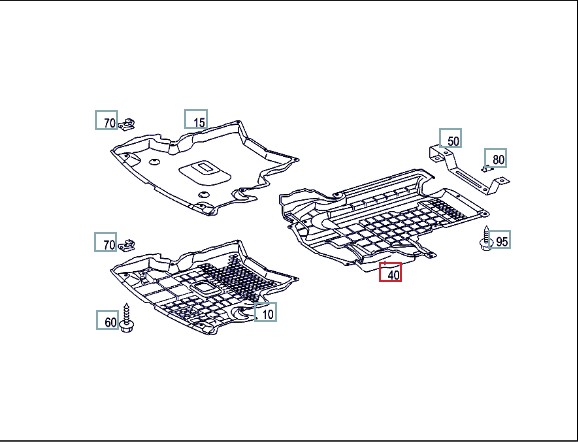 70
15
50
80
70
95
40
60
10