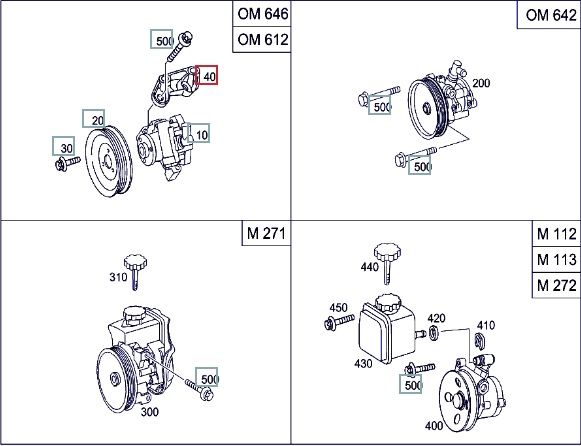 OM 646
OM 612
500
40
20
10
30

OM 642
200
500
500

M 271
310
500
300

M 112
M 113
M 272
440
450
420
410
430
500
400