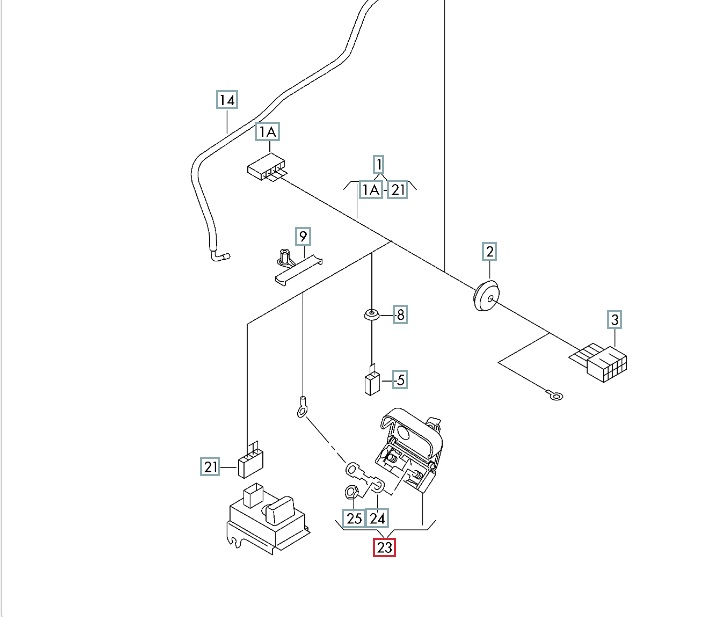 14
1A
1
1A - 21
9
2
8
3
5
21
25
24
23