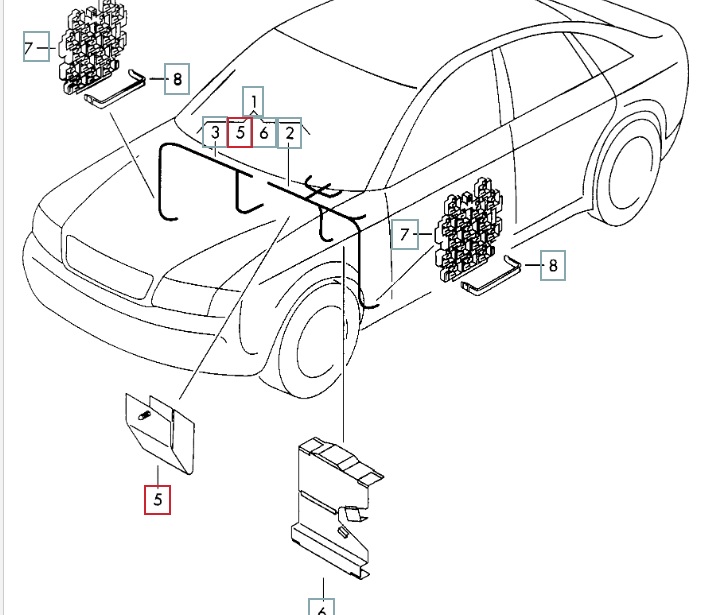 7
8
1
3
5
6
2
7
8
5
6