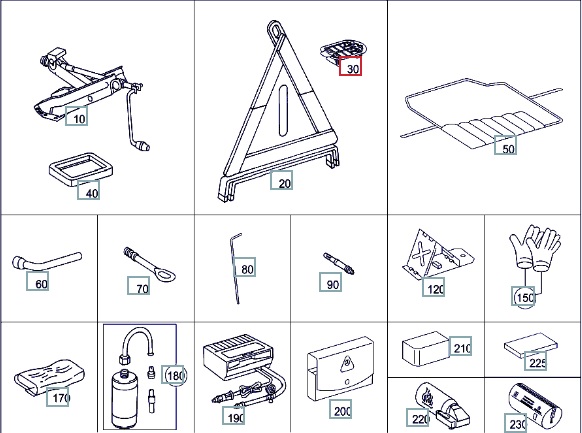 10
40
30
20
50
60
70
80
90
120
150
170
180
190
200
210
225
220
230