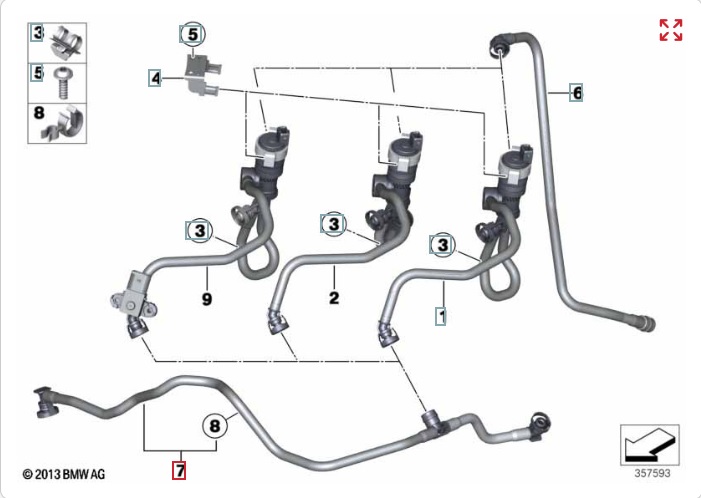 3
5
8
5
4
6
3
3
3
9
2
1
8
7
© 2013 BMW AG
357593