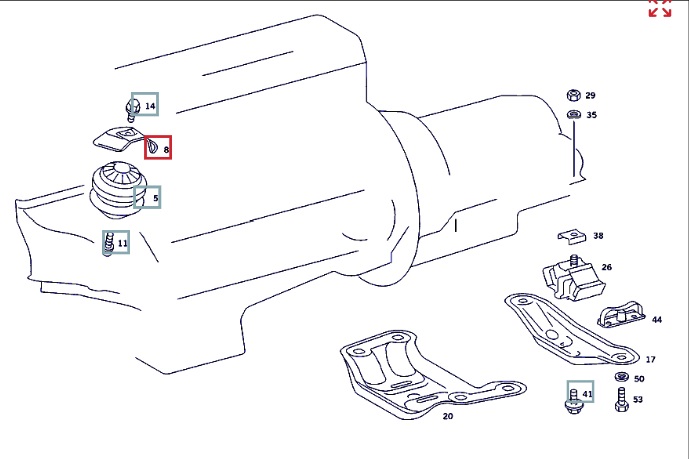 14
8
5
11
29
35
38
26
44
17
50
41
53
20