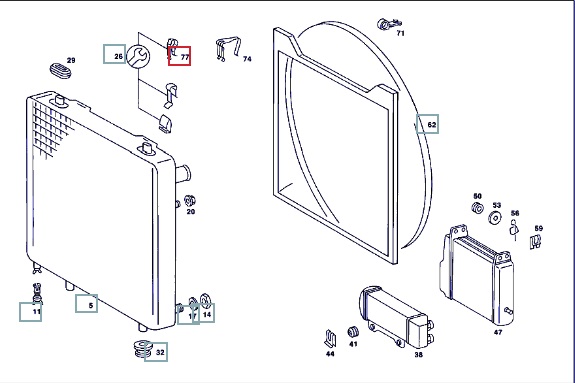 29
26
77
74
71
62
20
50
53
56
59
11
5
17
14
32
44
41
38
47