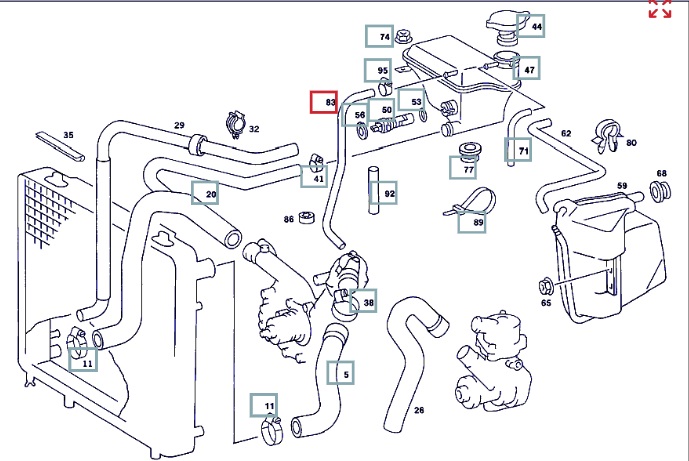 74
44
95
47
83
56
50
53
35
29
32
62
80
71
41
77
68
20
92
59
86
89
38
65
11
5
11
26