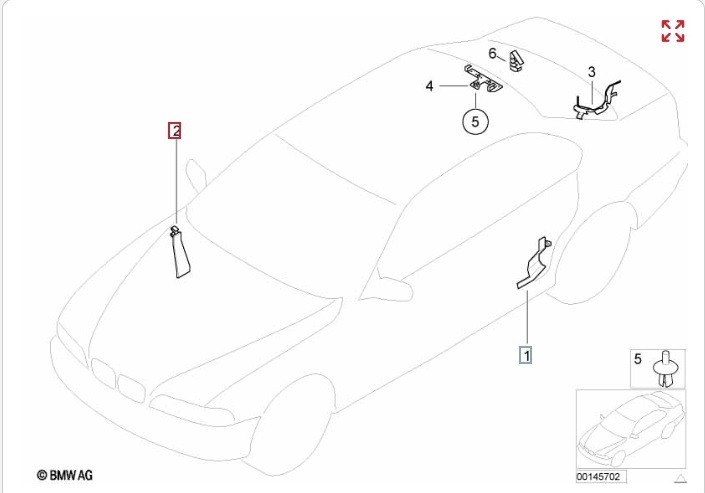 6
3
4
5
2
1
5
© BMW AG
00145702