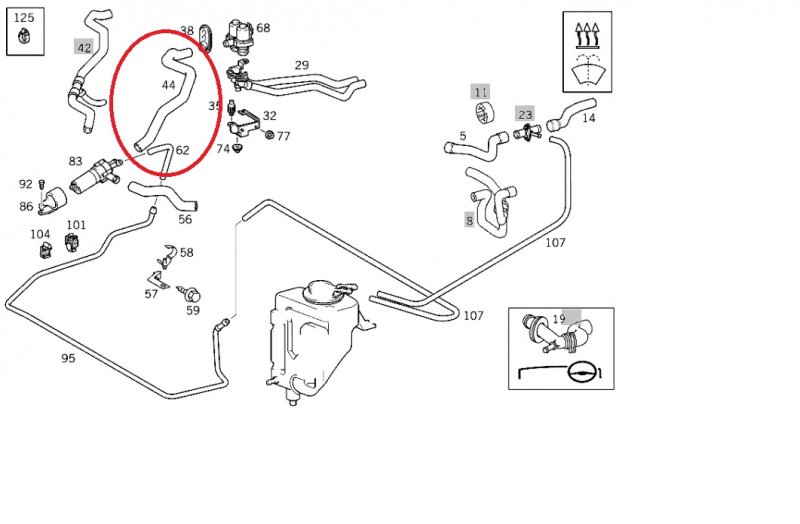 125
42
38
68
44
29
35
32
77
74
62
83
92
86
56
104
101
58
57
59
95
11
23
14
5
8
107
107
19