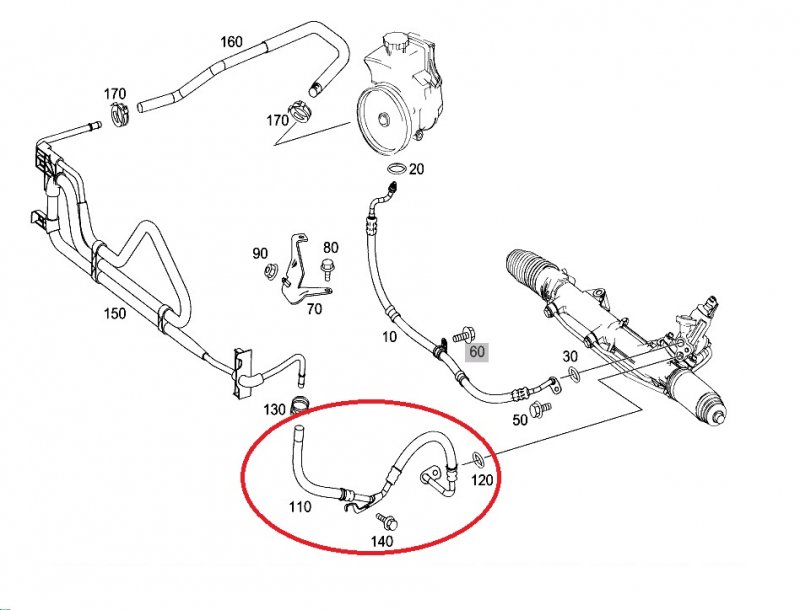 160
170
170
20
90
80
70
150
10
60
30
50
130
120
110
140